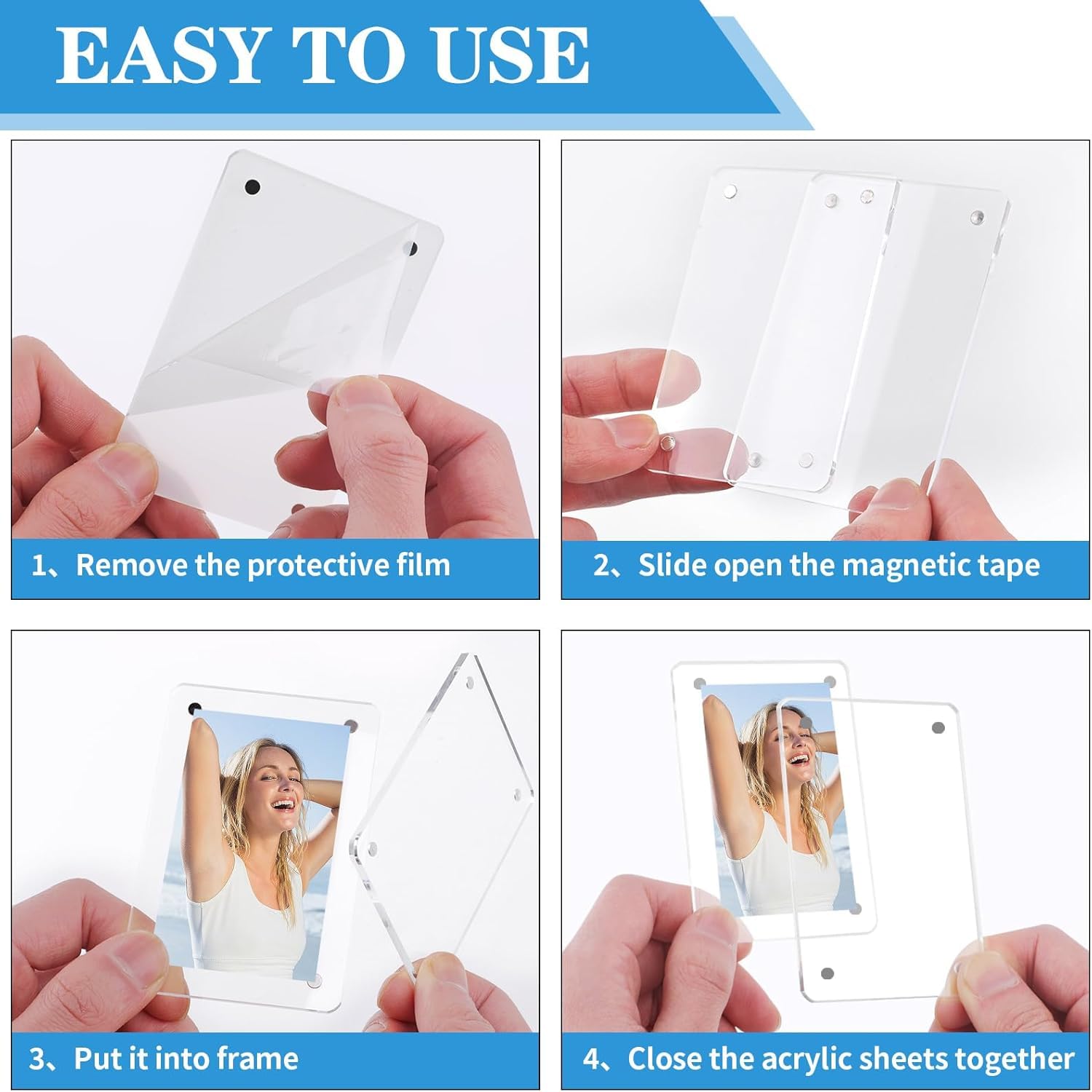 EASY TO USE

1、Remove the protective film

2、Slide open the magnetic tape

3、Put it into frame

4、Close the acrylic sheets together